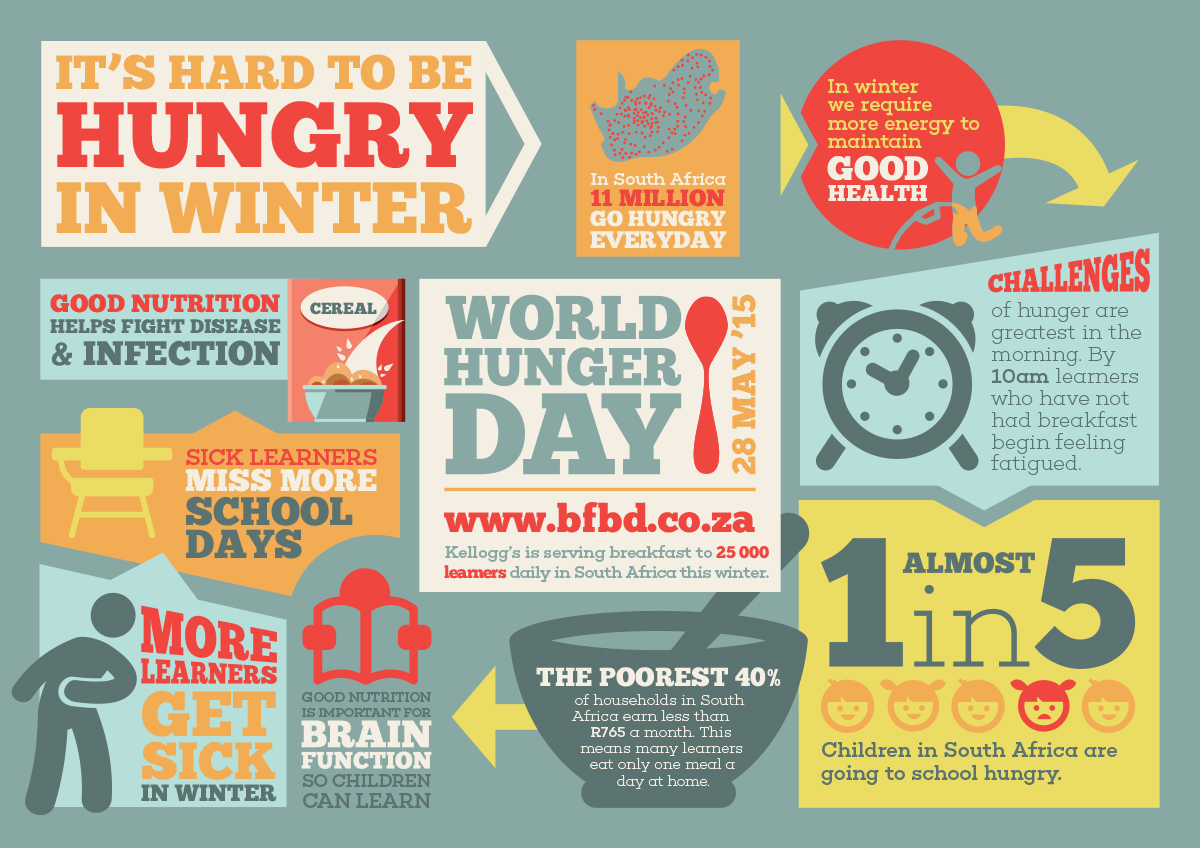 IT'S HARD TO BE HUNGRY IN WINTER

In South Africa 11 MILLION GO HUNGRY EVERYDAY

In winter we require more energy to maintain GOOD HEALTH

GOOD NUTRITION HELPS FIGHT DISEASE & INFECTION

CEREAL

WORLD HUNGER DAY 28 MAY '15

www.bfbd.co.za

Kellogg's is serving breakfast to 25 000 learners daily in South Africa this winter.

CHALLENGES of hunger are greatest in the morning. By 10am learners who have not had breakfast begin feeling fatigued.

SICK LEARNERS MISS MORE SCHOOL DAYS

MORE LEARNERS GET SICK IN WINTER

GOOD NUTRITION IS IMPORTANT FOR BRAIN FUNCTION SO CHILDREN CAN LEARN

THE POOREST 40% of households in South Africa earn less than R765 a month. This means many learners eat only one meal a day at home.

ALMOST 1 in 5 Children in South Africa are going to school hungry.